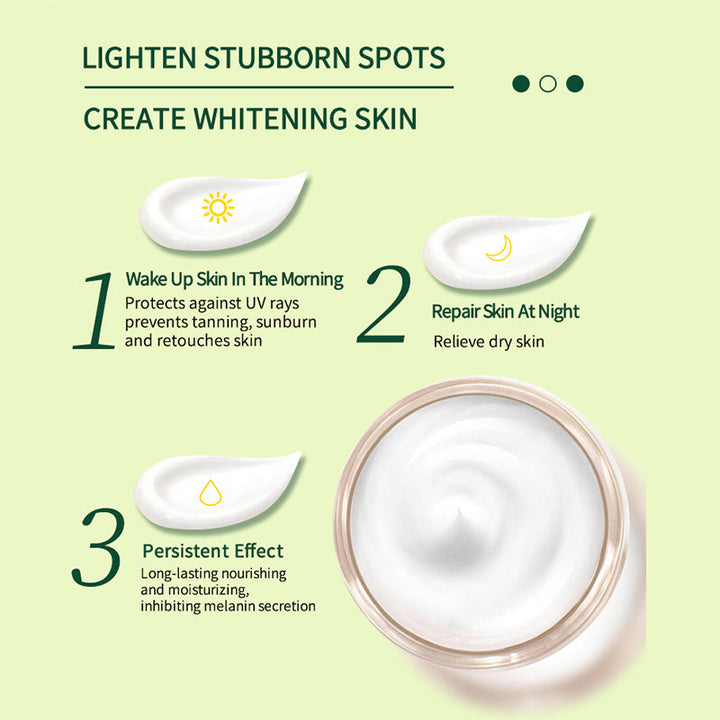 LIGHTEN STUBBORN SPOTS

CREATE WHITENING SKIN

1 Wake Up Skin In The Morning
Protects against UV rays prevents tanning, sunburn and retouches skin

2 Repair Skin At Night
Relieve dry skin

3 Persistent Effect
Long-lasting nourishing and moisturizing, inhibiting melanin secretion